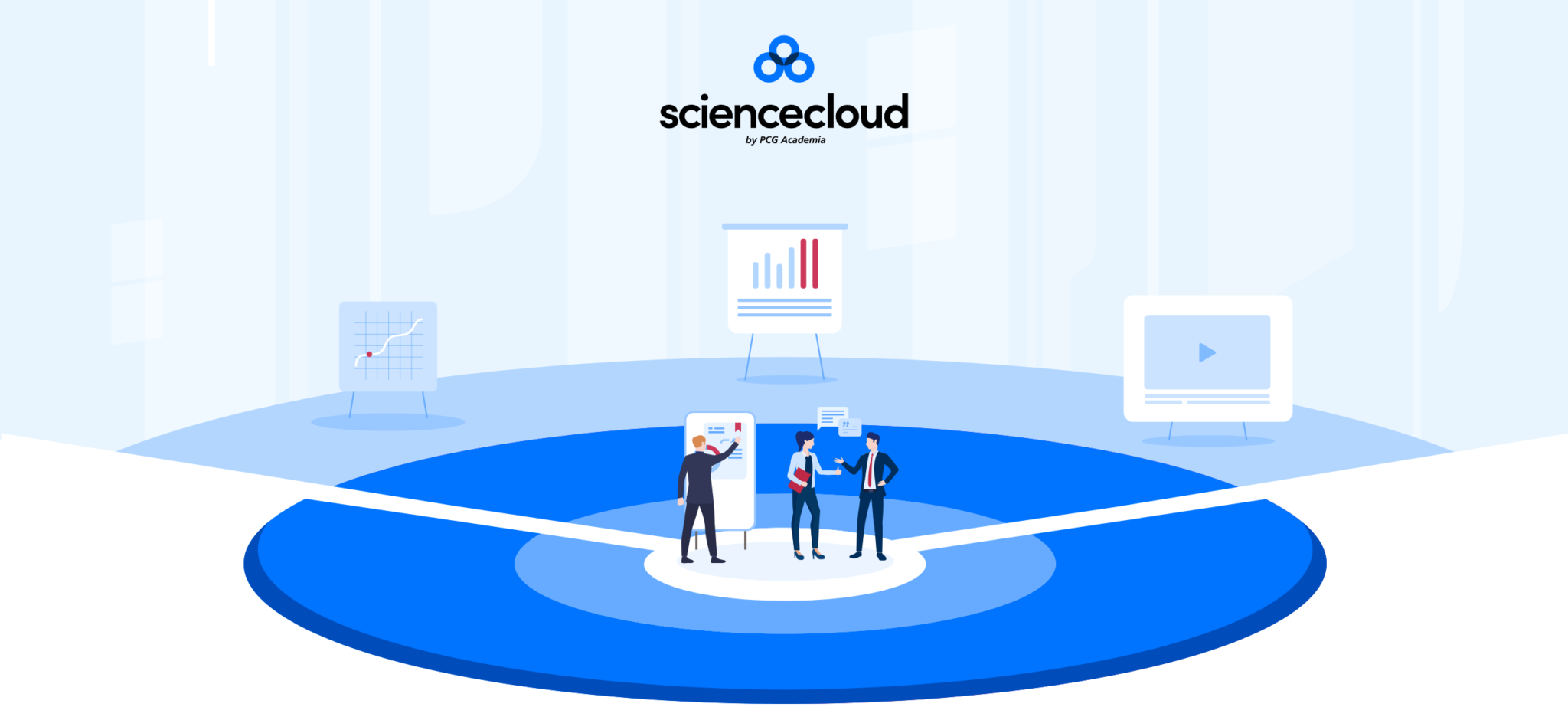 sciencecloud
by PCG Academia