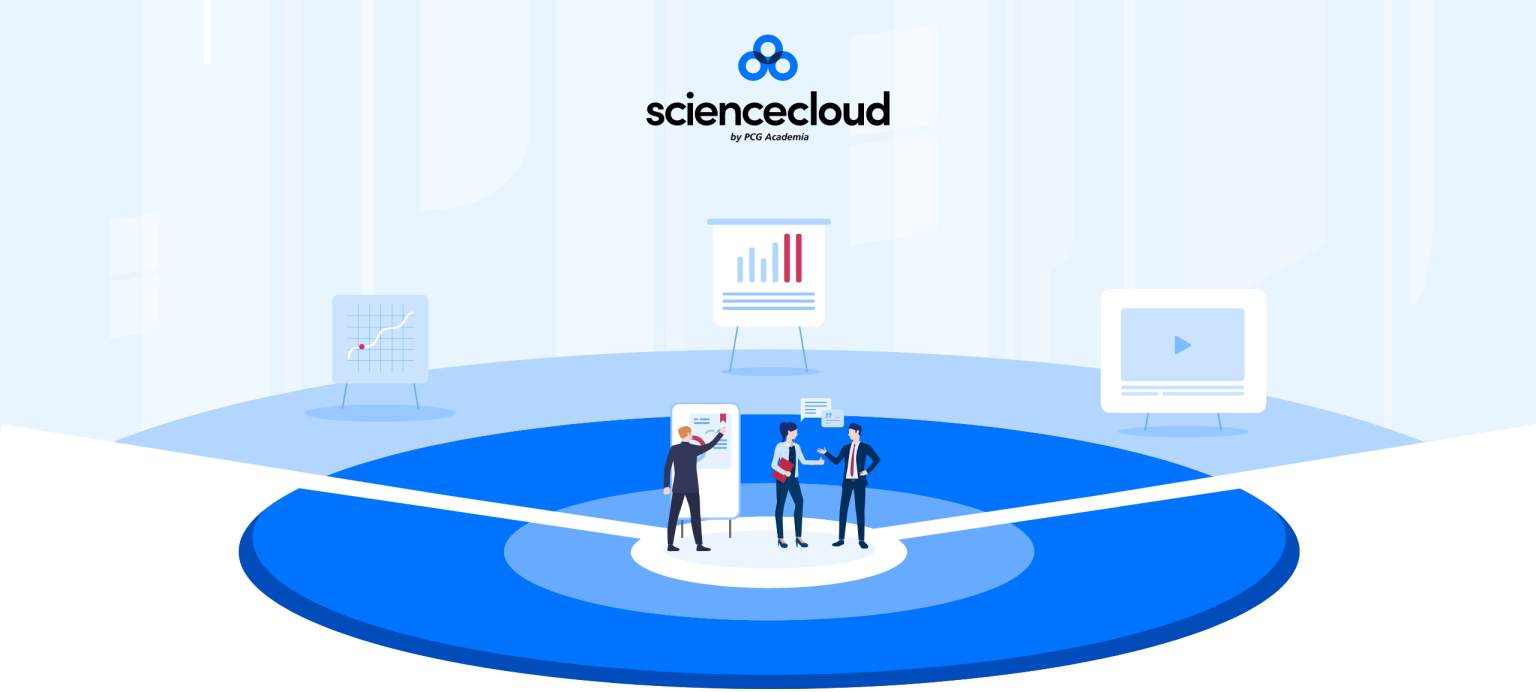 sciencecloud
by PCG Academia