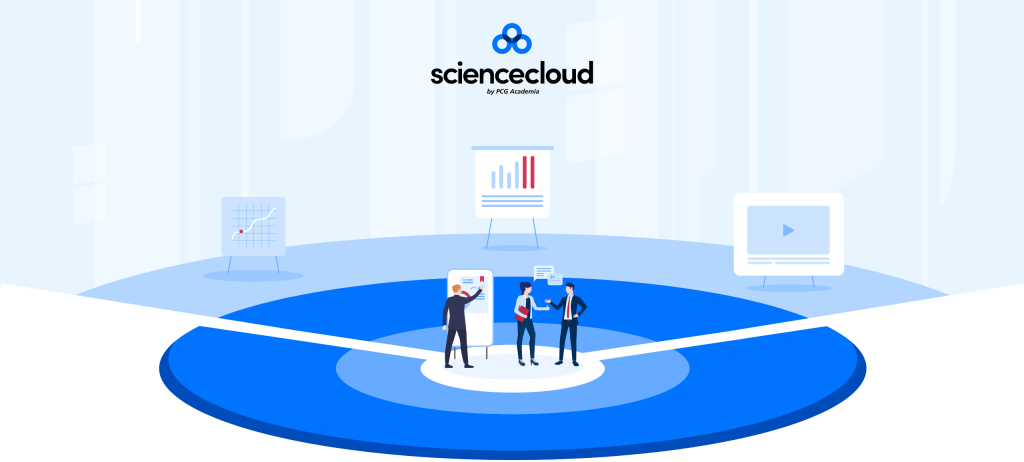 sciencecloud
by PCG Academia