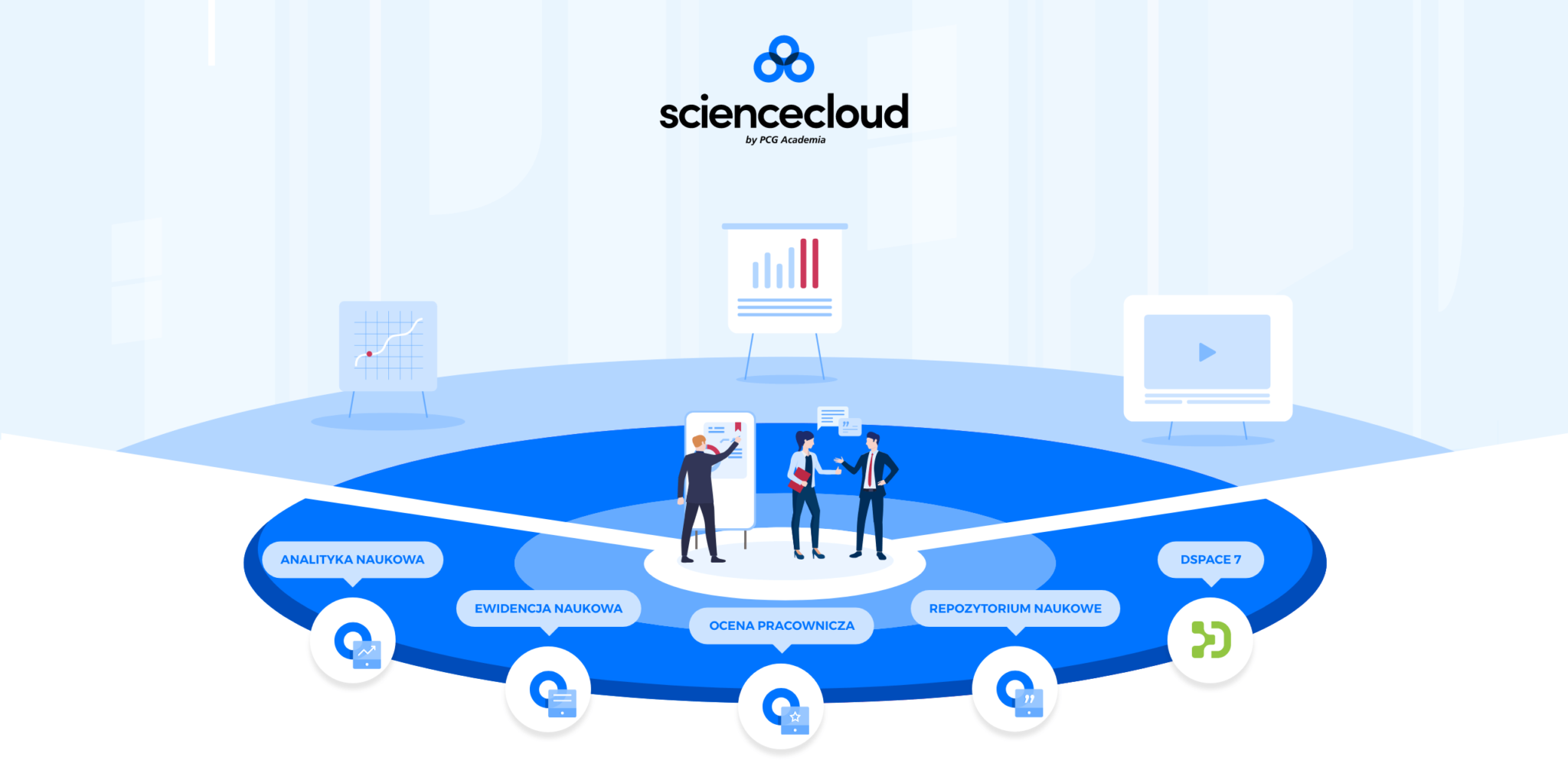 sciencecloud
by PCG Academia

ANALITYKA NAUKOWA

EWIDENCJA NAUKOWA

OCENA PRACOWNICZA

REPOZYTORIUM NAUKOWE

DSPACE 7