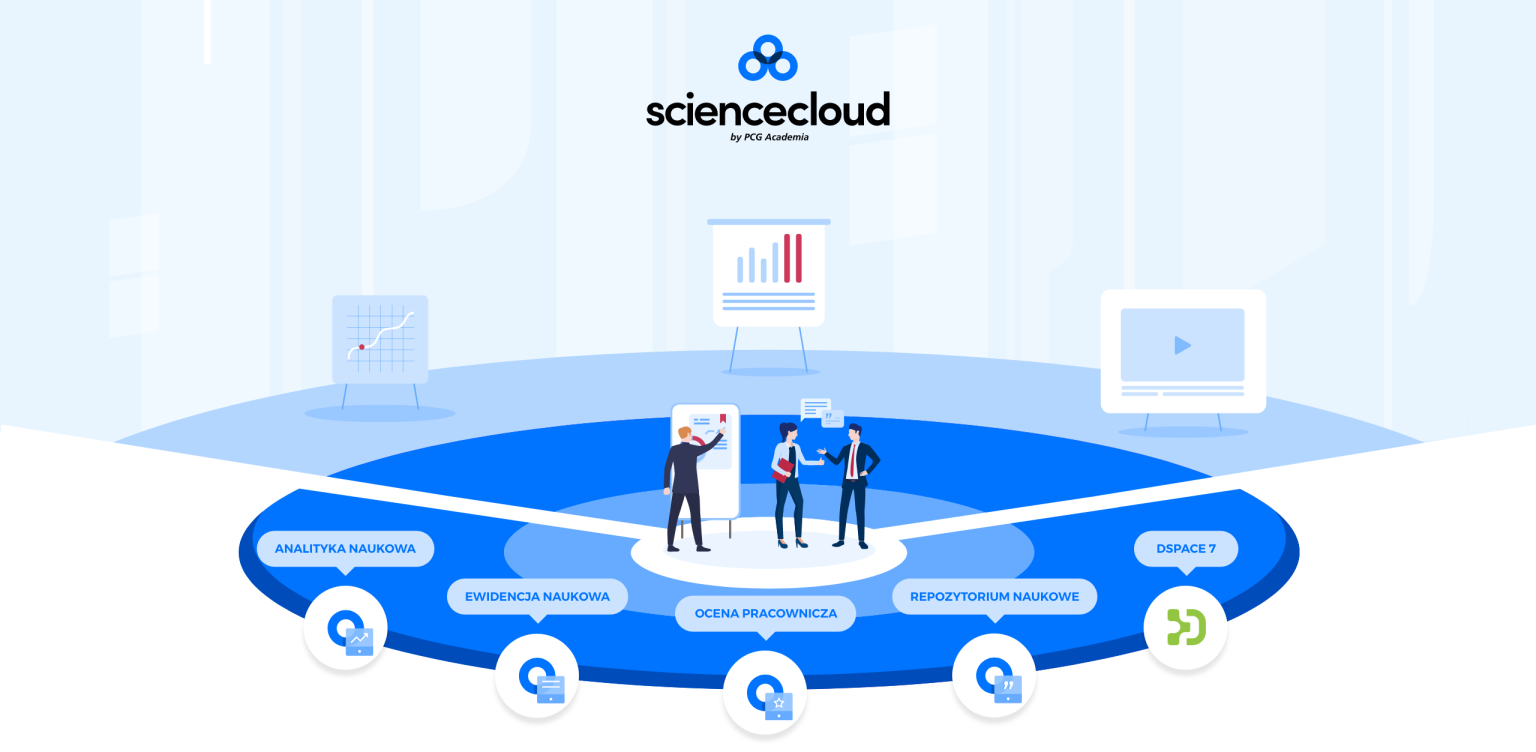 sciencecloud
by PCG Academia

ANALITYKA NAUKOWA

EWIDENCJA NAUKOWA

OCENA PRACOWNICZA

REPOZYTORIUM NAUKOWE

DSPACE 7